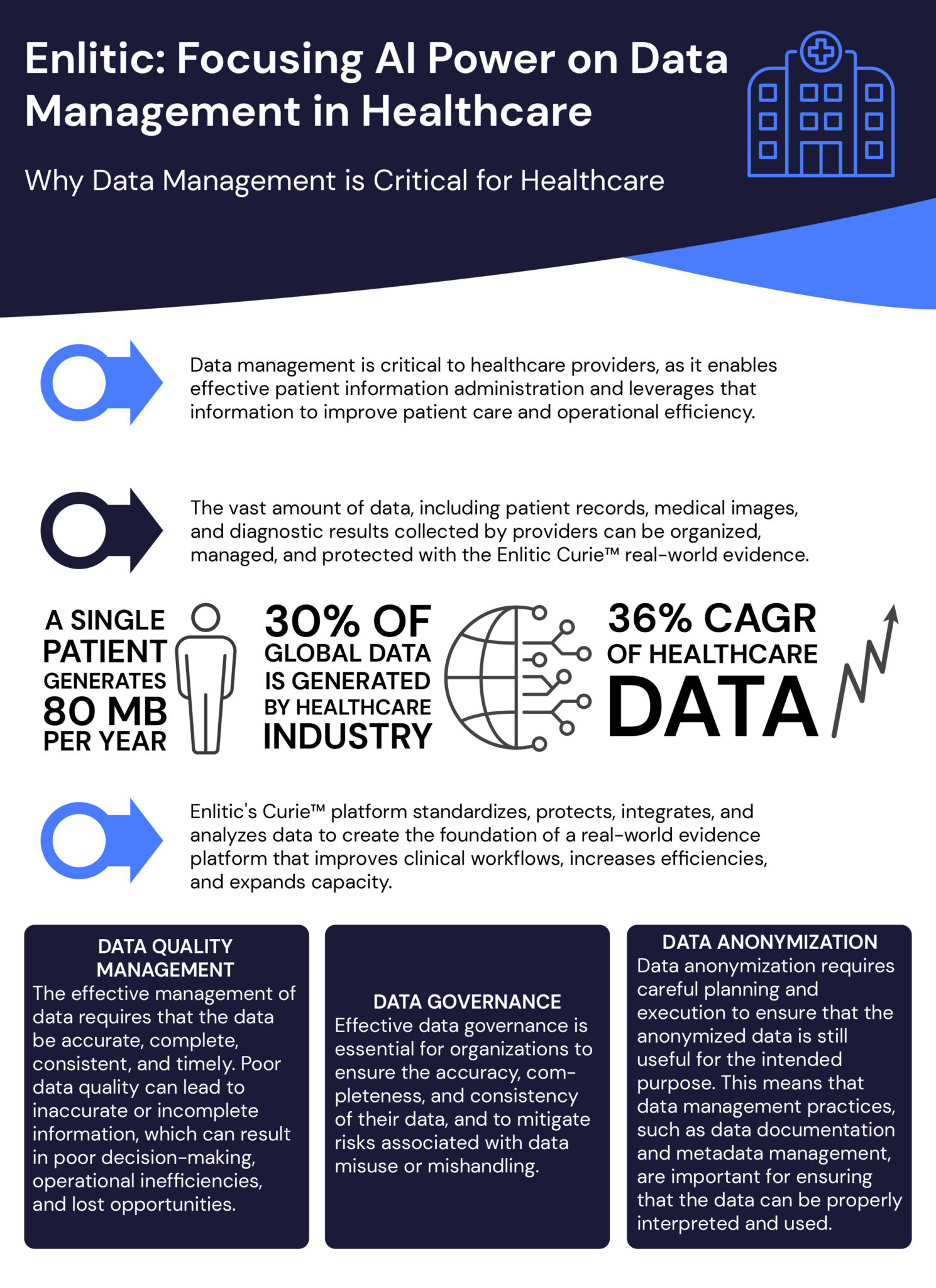 Enlitic: Focusing AI Power on Data Management in Healthcare

Why Data Management is Critical for Healthcare

Data management is critical to healthcare providers, as it enables effective patient information administration and leverages that information to improve patient care and operational efficiency.

The vast amount of data, including patient records, medical images, and diagnostic results collected by providers can be organized, managed, and protected with the Enlitic Curie™ real-world evidence.

A SINGLE PATIENT GENERATES 80 MB PER YEAR

30% OF GLOBAL DATA IS GENERATED BY HEALTHCARE INDUSTRY

36% CAGR OF HEALTHCARE DATA

Enlitic's Curie™ platform standardizes, protects, integrates, and analyzes data to create the foundation of a real-world evidence platform that improves clinical workflows, increases efficiencies, and expands capacity.

DATA QUALITY MANAGEMENT
The effective management of data requires that the data be accurate, complete, consistent, and timely. Poor data quality can lead to inaccurate or incomplete information, which can result in poor decision-making, operational inefficiencies, and lost opportunities.

DATA GOVERNANCE
Effective data governance is essential for organizations to ensure the accuracy, completeness, and consistency of their data, and to mitigate risks associated with data misuse or mishandling.

DATA ANONYMIZATION
Data anonymization requires careful planning and execution to ensure that the anonymized data is still useful for the intended purpose. This means that data management practices, such as data documentation and metadata management, are important for ensuring that the data can be properly interpreted and used.